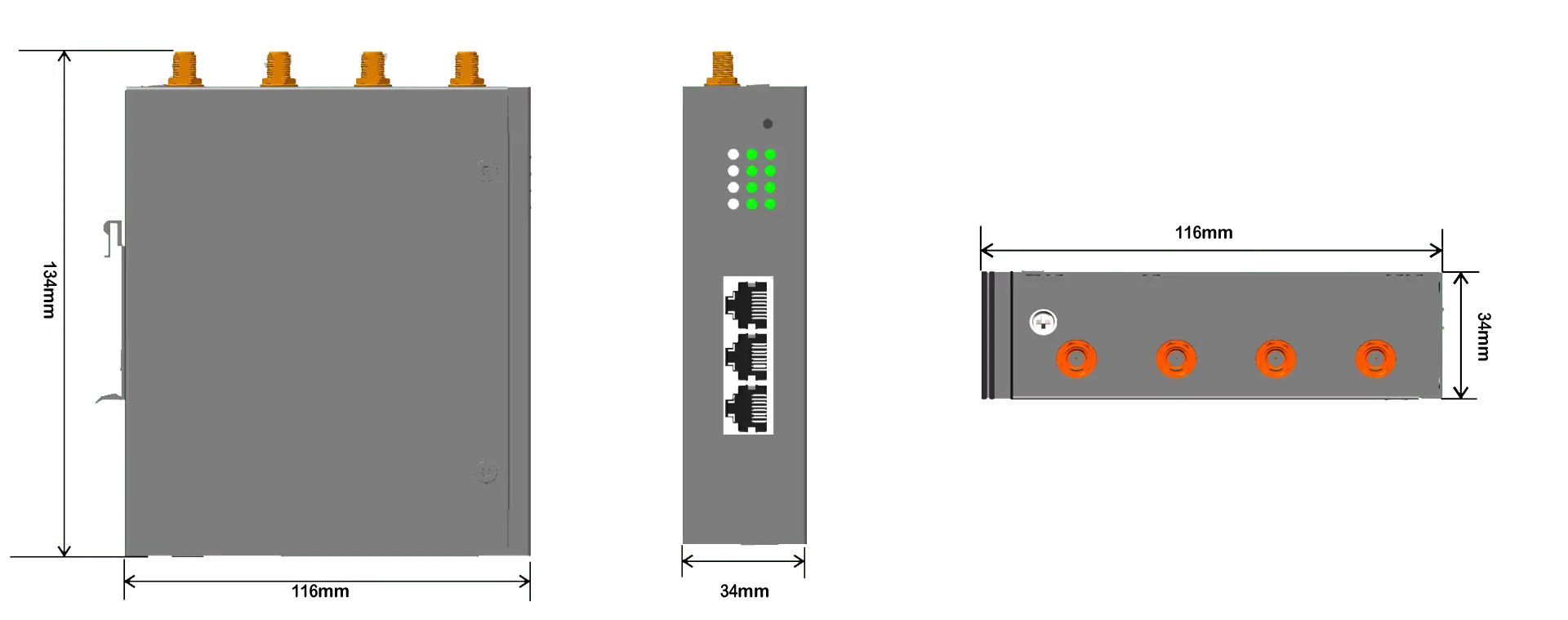 134mm

116mm

34mm

116mm

34mm