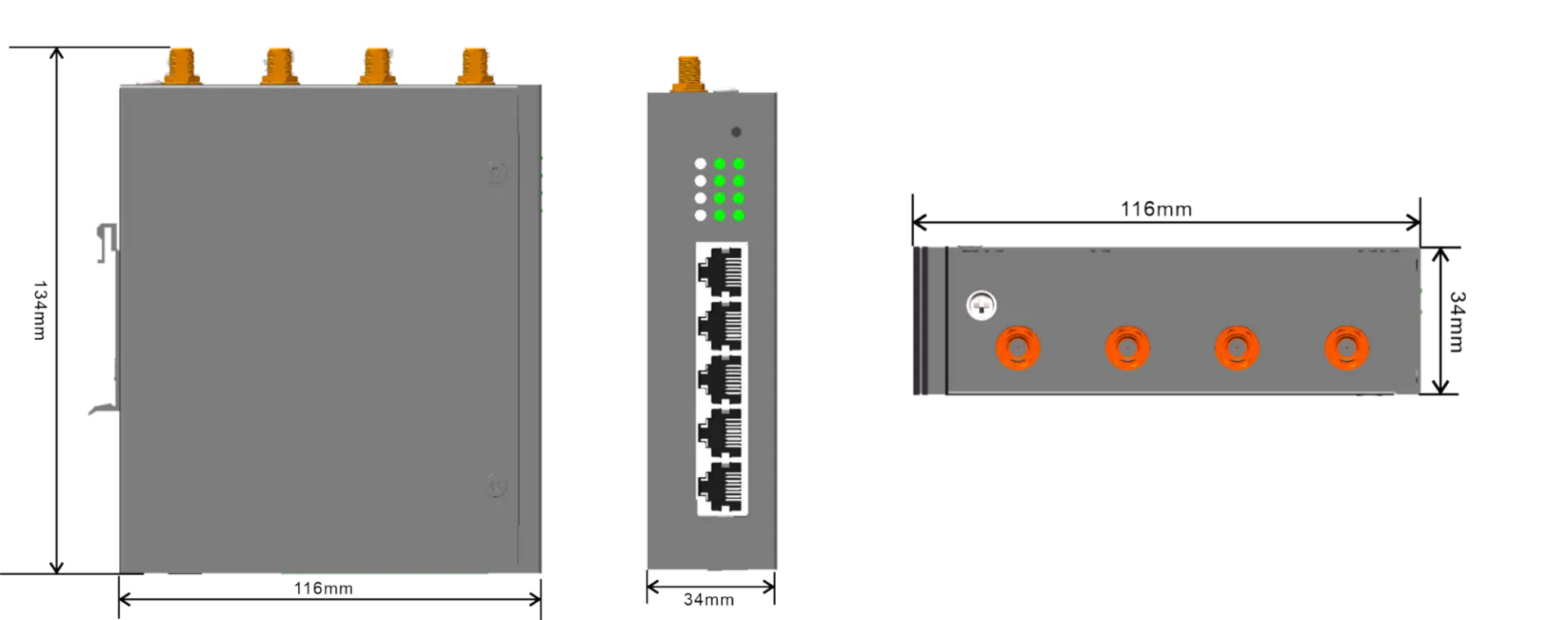 134mm

116mm

34mm

116mm

34mm